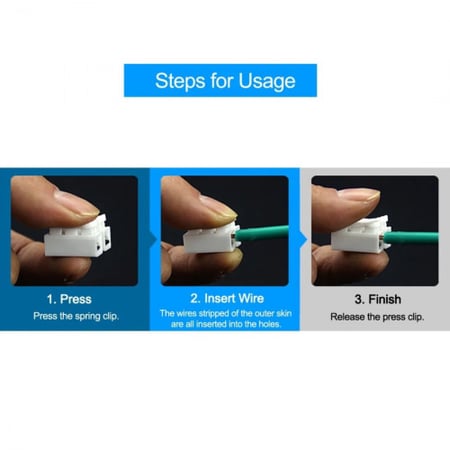 Steps for Usage

1. Press
Press the spring clip.

2. Insert Wire
The wires stripped of the outer skin are all inserted into the holes.

3. Finish
Release the press clip.