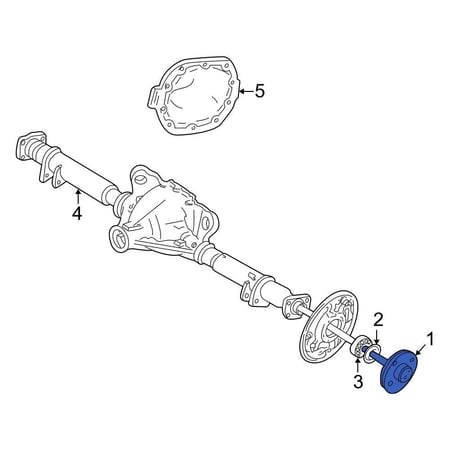 5
4
2
1
3