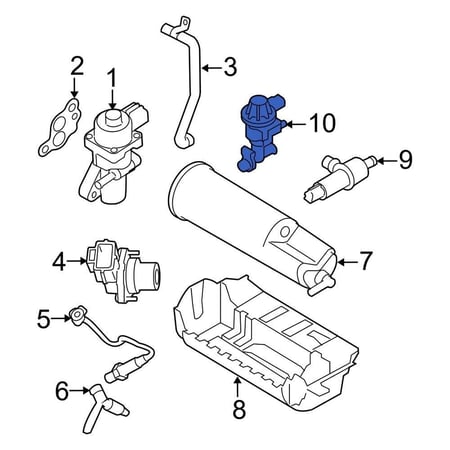 2
1
3
10
9
4
7
5
6
8