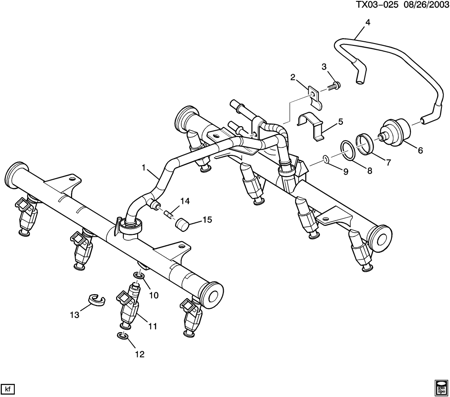 TX03-025 08/26/2003

4

3

2

5

6

7

8

9

1

14

15

10

13

11

12

kf