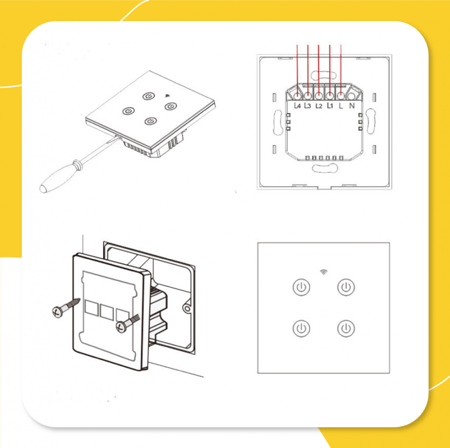 L4 L3 L2 L1 L N