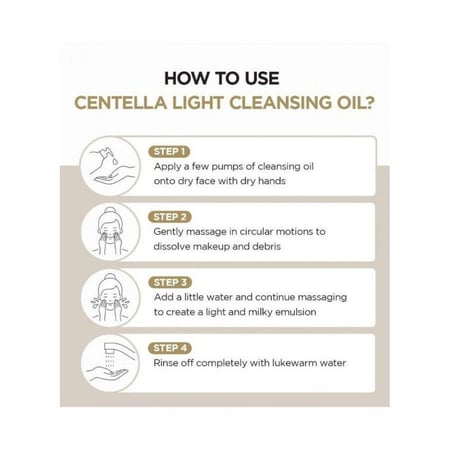 HOW TO USE
CENTELLA LIGHT CLEANSING OIL?

STEP 1
Apply a few pumps of cleansing oil onto dry face with dry hands

STEP 2
Gently massage in circular motions to dissolve makeup and debris

STEP 3
Add a little water and continue massaging to create a light and milky emulsion

STEP 4
Rinse off completely with lukewarm water