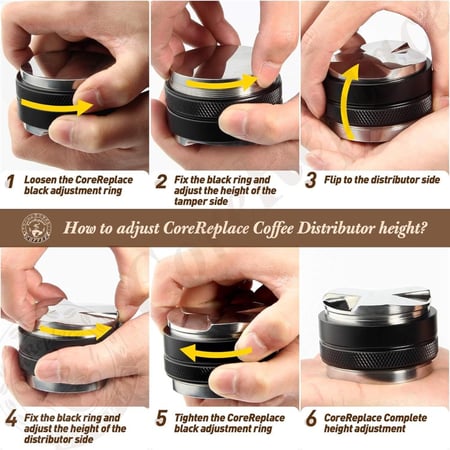 1 Loosen the CoreReplace black adjustment ring

2 Fix the black ring and adjust the height of the tamper side

3 Flip to the distributor side

How to adjust CoreReplace Coffee Distributor height?

4 Fix the black ring and adjust the height of the distributor side

5 Tighten the CoreReplace black adjustment ring

6 CoreReplace Complete height adjustment