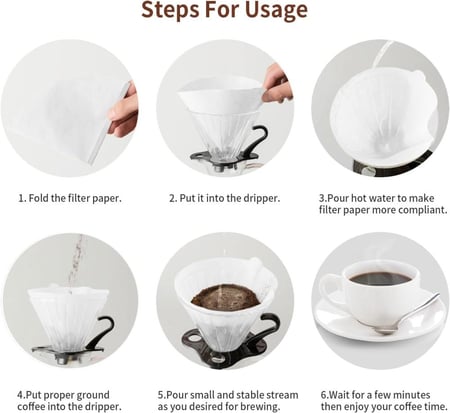 Steps For Usage

1. Fold the filter paper.

2. Put it into the dripper.

3.Pour hot water to make filter paper more compliant.

4.Put proper ground coffee into the dripper.

5.Pour small and stable stream as you desired for brewing.

6.Wait for a few minutes then enjoy your coffee time.