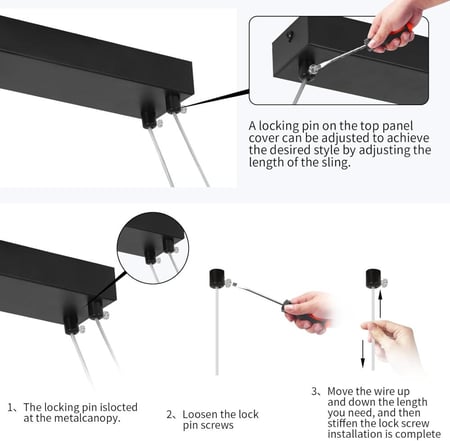 A locking pin on the top panel cover can be adjusted to achieve the desired style by adjusting the length of the sling.

1、The locking pin islocted at the metalcanopy.

2、Loosen the lock pin screws

3、Move the wire up and down the length you need, and then stiffen the lock screw installation is complete