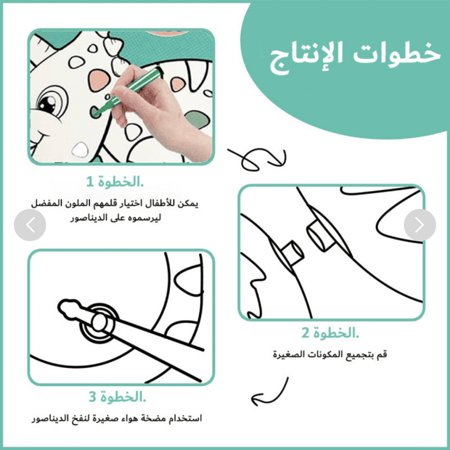 خطوات الإنتاج

الخطوة 1.

يمكن للأطفال اختيار قلمهم الملون المفضل ليرسموه على الديناصور

الخطوة 2.

قم بتجميع المكونات الصغيرة

الخطوة 3.

استخدام مضخة هواء صغيرة لنفخ الديناصور