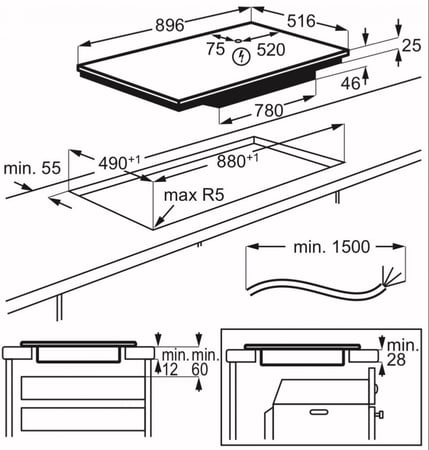 896
516
75
520
25
46
780
min. 55
$490^{+1}$
$880^{+1}$
max R5
min. 1500
min.
12
min.
60
min.
28