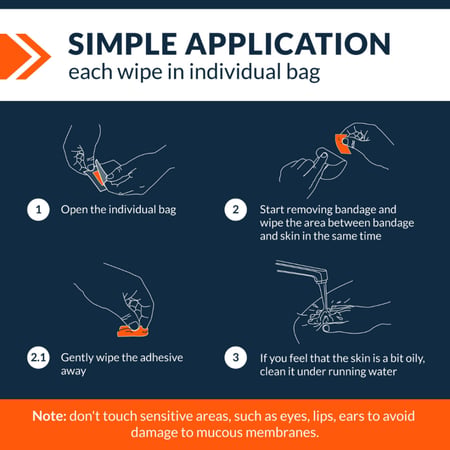 SIMPLE APPLICATION
each wipe in individual bag

1 Open the individual bag

2 Start removing bandage and wipe the area between bandage and skin in the same time

2.1 Gently wipe the adhesive away

3 If you feel that the skin is a bit oily, clean it under running water

Note: don't touch sensitive areas, such as eyes, lips, ears to avoid damage to mucous membranes.