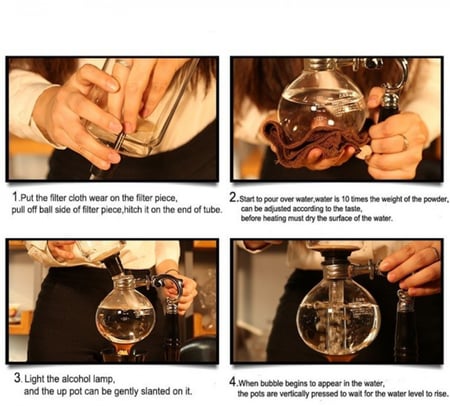 1.Put the filter cloth wear on the filter piece, pull off ball side of filter piece,hitch it on the end of tube.

2.Start to pour over water,water is 10 times the weight of the powder, can be adjusted according to the taste, before heating must dry the surface of the water.

3. Light the alcohol lamp, and the up pot can be gently slanted on it.

4.When bubble begins to appear in the water, the pots are vertically pressed to wait for the water level to rise.