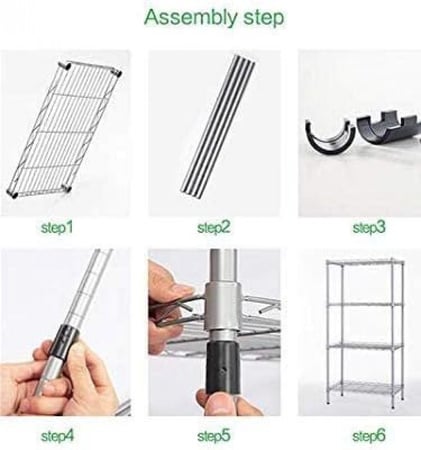 Assembly step

step1

step2

step3

step4

step5

step6