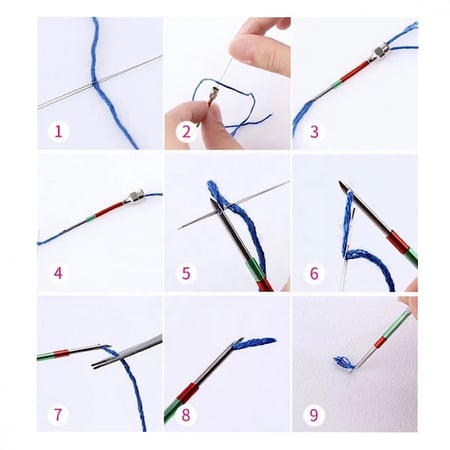 1
2
3
4
5
6
7
8
9