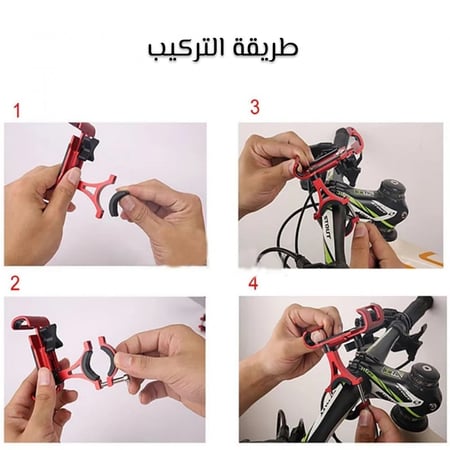 طريقة التركيب

1

3

STOUT

2

4