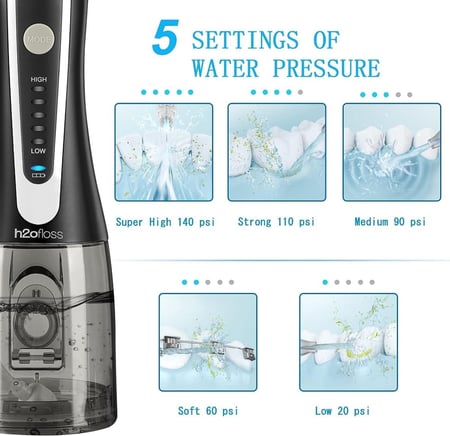 MODE

HIGH

LOW

h2ofloss

5 SETTINGS OF WATER PRESSURE

Super High 140 psi

Strong 110 psi

Medium 90 psi

Soft 60 psi

Low 20 psi