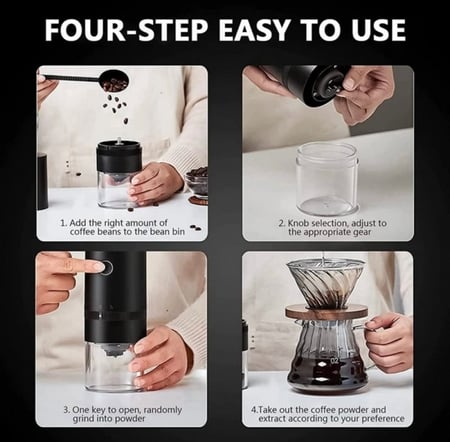 FOUR-STEP EASY TO USE

1. Add the right amount of coffee beans to the bean bin

2. Knob selection, adjust to the appropriate gear

3. One key to open, randomly grind into powder

02

4.Take out the coffee powder and extract according to your preference