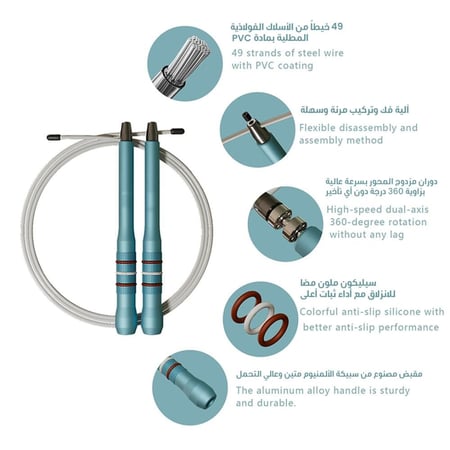 49 خيطاً من الأسلاك الفولاذية المطلية بمادة PVC
49 strands of steel wire with PVC coating

آلية فك وتركيب مرنة وسهلة
Flexible disassembly and assembly method

دوران مزدوج المحور بسرعة عالية بزاوية 360 درجة دون أي تأخير
High-speed dual-axis 360-degree rotation without any lag

سيليكون ملون مضا للانزلاق مع أداء ثبات أعلى
Colorful anti-slip silicone with better anti-slip performance

مقبض مصنوع من سبيكة الألمنيوم متين وعالي التحمل
The aluminum alloy handle is sturdy and durable.