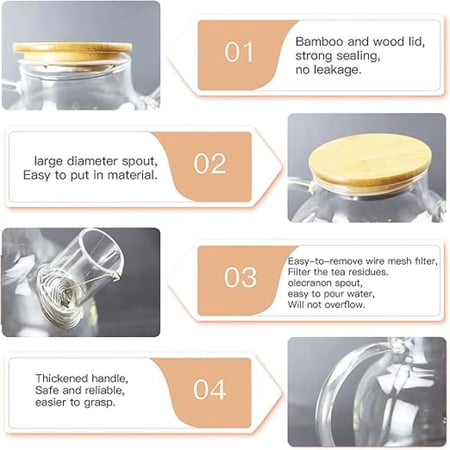 01

Bamboo and wood lid, strong sealing, no leakage.

large diameter spout, Easy to put in material.

02

03

Easy-to-remove wire mesh filter, Filter the tea residues. olecranon spout, easy to pour water, Will not overflow.

Thickened handle, Safe and reliable, easier to grasp.

04