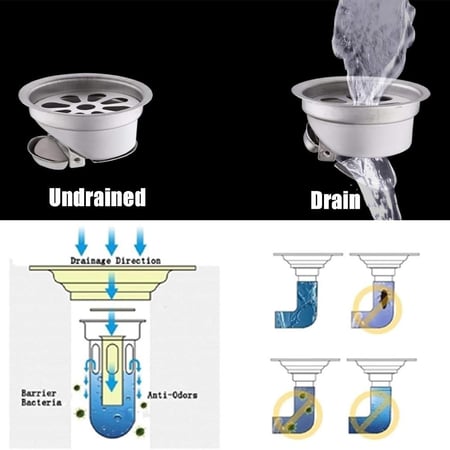 Undrained

Drain

Drainage Direction

Barrier Bacteria

Anti-Odors