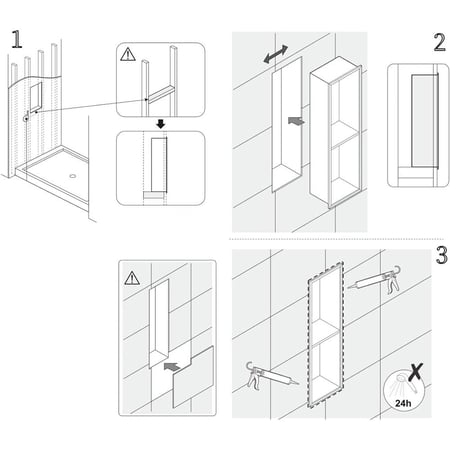 1

2

3

24h