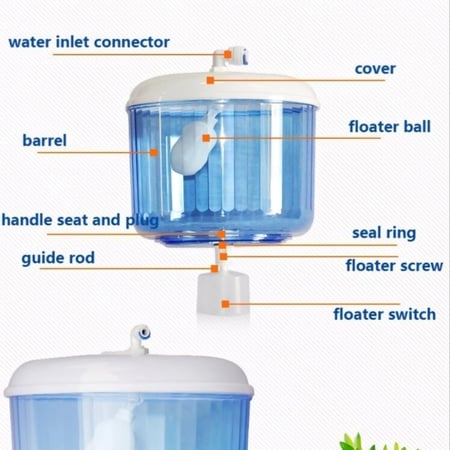 water inlet connector

cover

floater ball

barrel

handle seat and plug

seal ring

guide rod

floater screw

floater switch