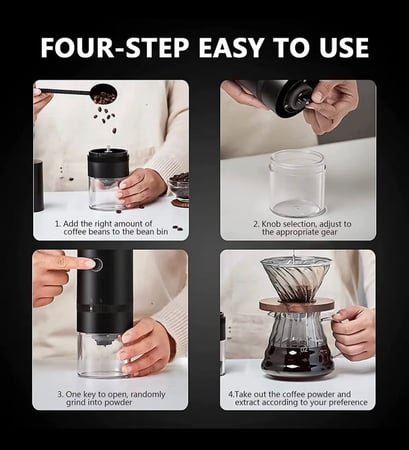 FOUR-STEP EASY TO USE

1. Add the right amount of coffee beans to the bean bin

2. Knob selection, adjust to the appropriate gear

3. One key to open, randomly grind into powder

4.Take out the coffee powder and extract according to your preference