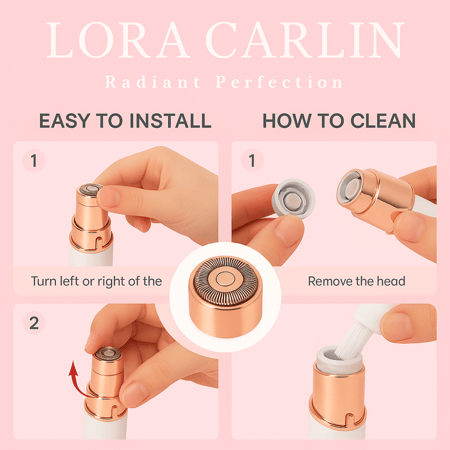 LORA CARLIN
Radiant Perfection

EASY TO INSTALL

1

Turn left or right of the

2

HOW TO CLEAN

1

Remove the head