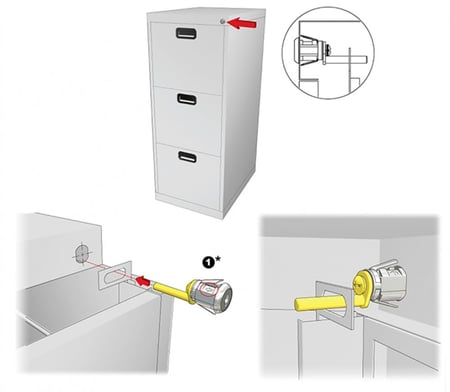 1*