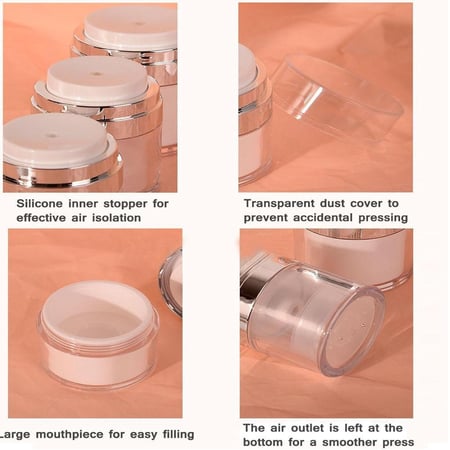 Silicone inner stopper for effective air isolation

Transparent dust cover to prevent accidental pressing

Large mouthpiece for easy filling

The air outlet is left at the bottom for a smoother press