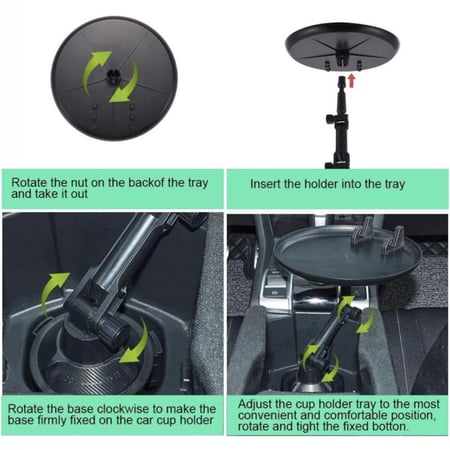 Rotate the nut on the backof the tray and take it out

Insert the holder into the tray

Rotate the base clockwise to make the base firmly fixed on the car cup holder

Adjust the cup holder tray to the most convenient and comfortable position, rotate and tight the fixed botton.