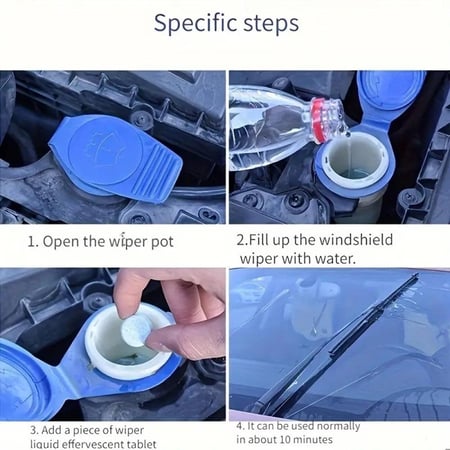 Specific steps

1. Open the wiper pot

2.Fill up the windshield wiper with water.

3. Add a piece of wiper liquid effervescent tablet

4. It can be used normally in about 10 minutes