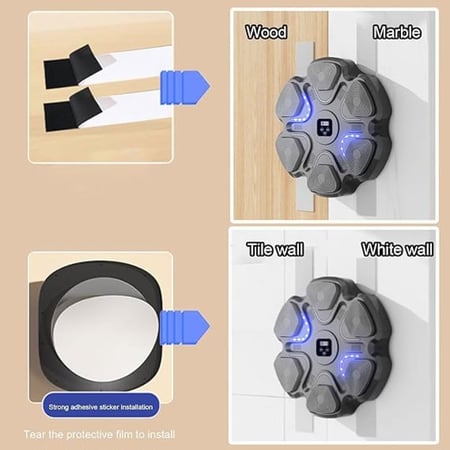 Wood
Marble
Tile wall
White wall
Strong adhesive sticker installation
Tear the protective film to install