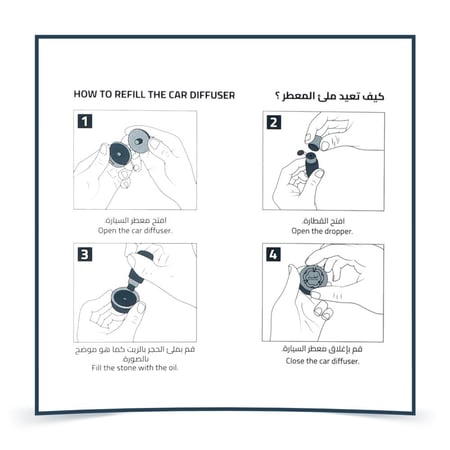 HOW TO REFILL THE CAR DIFFUSER

كيف تعيد ملئ المعطر ؟

1

افتح معطر السيارة
Open the car diffuser.

2

افتح القطارة.
Open the dropper.

3

قم بملئ الحجر بالزيت كما هو موضح بالصورة
Fill the stone with the oil.

4

قم بإغلاق معطر السيارة.
Close the car diffuser.