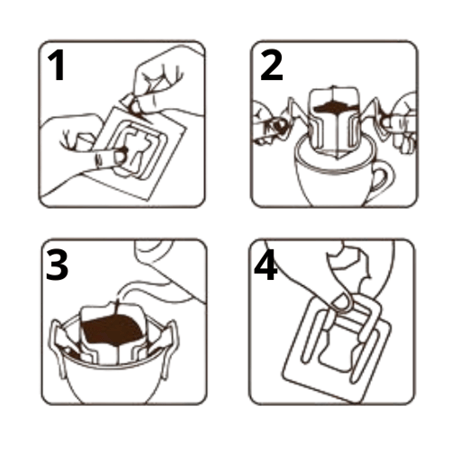 1

2

3

4