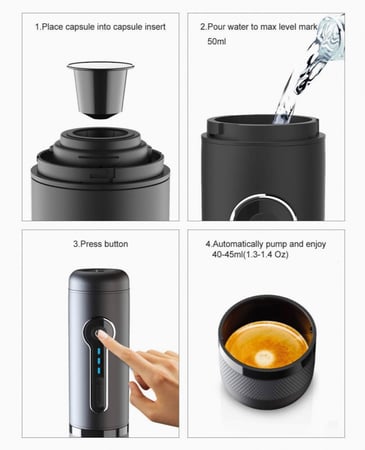 1.Place capsule into capsule insert

2.Pour water to max level mark
50ml

3.Press button

4.Automatically pump and enjoy
40-45ml(1.3-1.4 Oz)