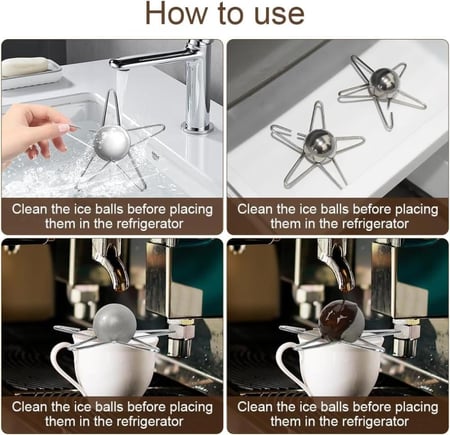 How to use

Clean the ice balls before placing them in the refrigerator

Clean the ice balls before placing them in the refrigerator

Clean the ice balls before placing them in the refrigerator

Clean the ice balls before placing them in the refrigerator