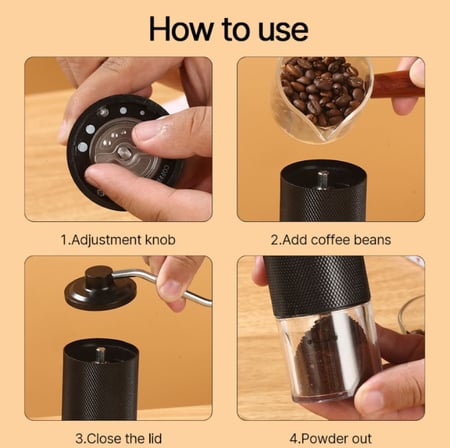 How to use

1.Adjustment knob

2.Add coffee beans

3.Close the lid

4.Powder out