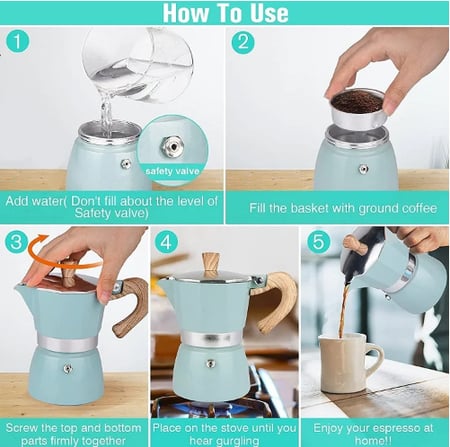 How To Use

1

safety valve

Add water( Don't fill about the level of Safety valve)

2

Fill the basket with ground coffee

3

Screw the top and bottom parts firmly together

4

Place on the stove until you hear gurgling

5

Enjoy your espresso at home!!