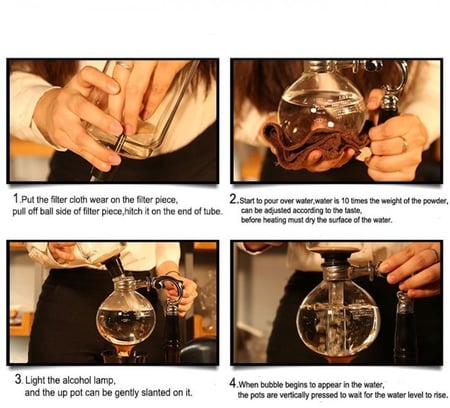 1.Put the filter cloth wear on the filter piece, pull off ball side of filter piece,hitch it on the end of tube.

2.Start to pour over water,water is 10 times the weight of the powder, can be adjusted according to the taste, before heating must dry the surface of the water.

3. Light the alcohol lamp, and the up pot can be gently slanted on it.

4.When bubble begins to appear in the water, the pots are vertically pressed to wait for the water level to rise.