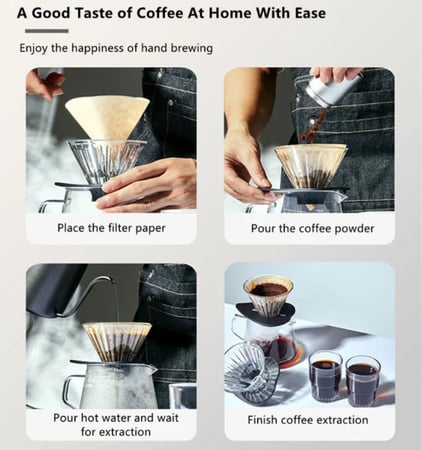 A Good Taste of Coffee At Home With Ease

Enjoy the happiness of hand brewing

Place the filter paper

Pour the coffee powder

Pour hot water and wait for extraction

Finish coffee extraction