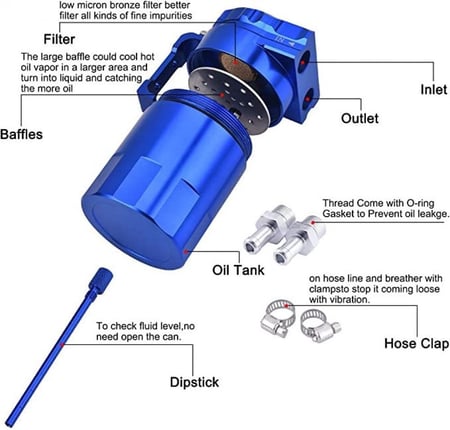 low micron bronze filter better filter all kinds of fine impurities

Filter

The large baffle could cool hot oil vapor in a larger area and turn into liquid and catching the more oil

Baffles

Inlet

Outlet

Thread Come with O-ring Gasket to Prevent oil leakge.

Oil Tank

on hose line and breather with clampsto stop it coming loose with vibration.

Hose Clap

To check fluid level,no need open the can.

Dipstick