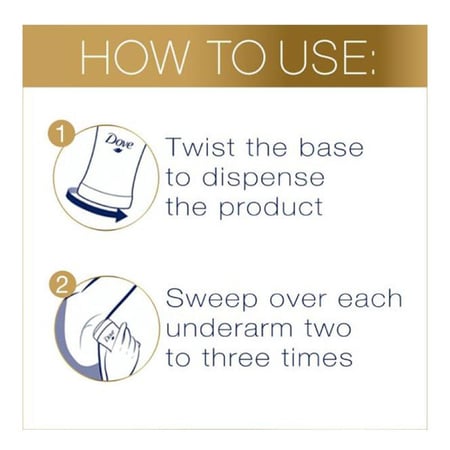 HOW TO USE:

1

Dove

Twist the base to dispense the product

2

Dove

Sweep over each underarm two to three times