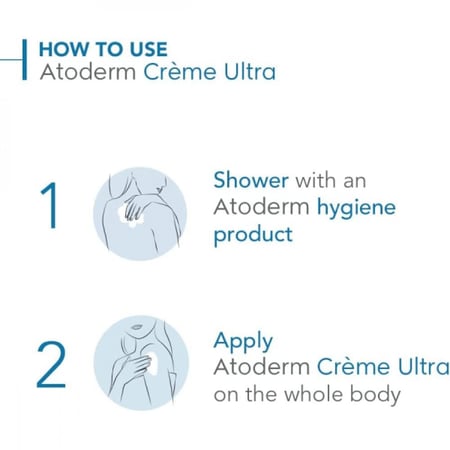 HOW TO USE
Atoderm Crème Ultra

1

Shower with an Atoderm hygiene product

2

Apply Atoderm Crème Ultra on the whole body