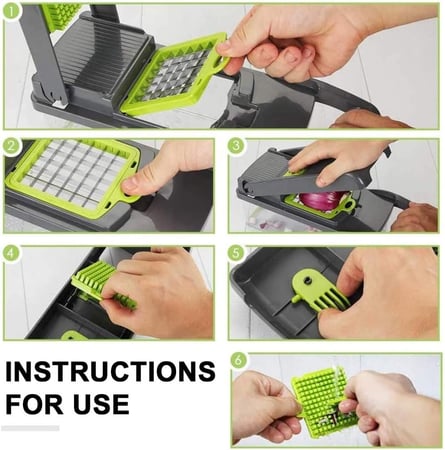 1

2

3

4

5

INSTRUCTIONS FOR USE

6