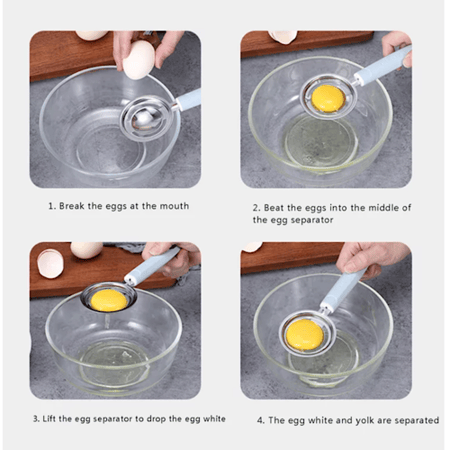 1. Break the eggs at the mouth

2. Beat the eggs into the middle of the egg separator

3. Lift the egg separator to drop the egg white

4. The egg white and yolk are separated