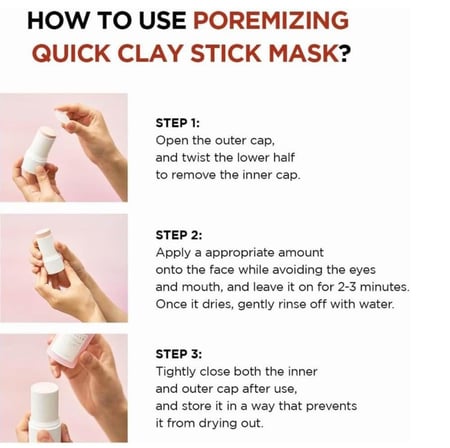 HOW TO USE POREMIZING QUICK CLAY STICK MASK?

STEP 1:
Open the outer cap, and twist the lower half to remove the inner cap.

STEP 2:
Apply a appropriate amount onto the face while avoiding the eyes and mouth, and leave it on for 2-3 minutes. Once it dries, gently rinse off with water.

STEP 3:
Tightly close both the inner and outer cap after use, and store it in a way that prevents it from drying out.