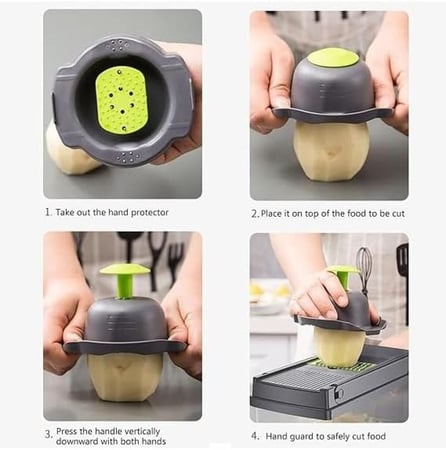 1. Take out the hand protector

2. Place it on top of the food to be cut

3. Press the handle vertically downward with both hands

4. Hand guard to safely cut food