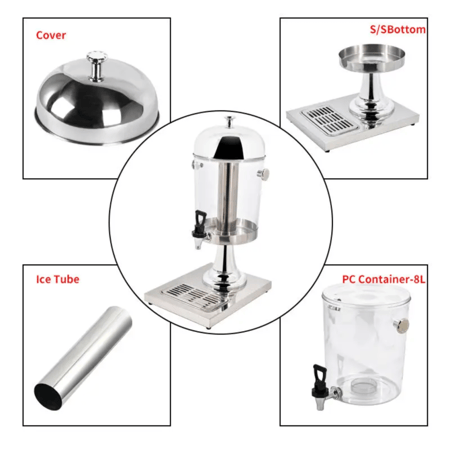 Cover

S/SBottom

Ice Tube

PC Container-8L