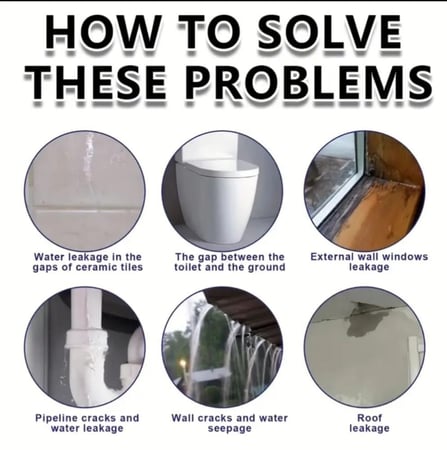 HOW TO SOLVE THESE PROBLEMS

Water leakage in the gaps of ceramic tiles

The gap between the toilet and the ground

External wall windows leakage

Pipeline cracks and water leakage

Wall cracks and water seepage

Roof leakage