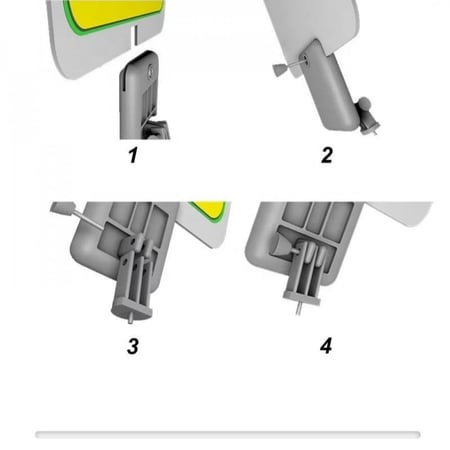 1

2

3

4