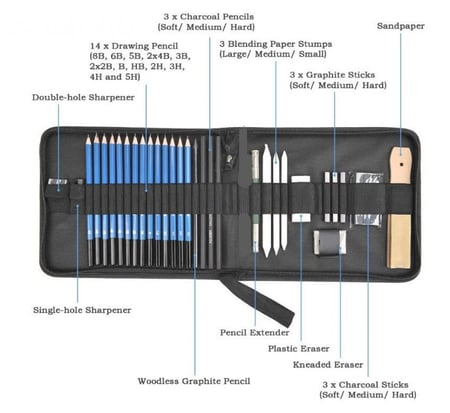 3 x Charcoal Pencils
(Soft/ Medium/ Hard)

Sandpaper

14 x Drawing Pencil
(8B, 6B, 5B, 2x4B, 3B, 2x2B, B, HB, 2H, 3H, 4H and 5H)

3 Blending Paper Stumps
(Large/ Medium/ Small)

3 x Graphite Sticks
(Soft/ Medium/ Hard)

Double-hole Sharpener

Single-hole Sharpener

Pencil Extender

Plastic Eraser

Kneaded Eraser

Woodless Graphite Pencil

3 x Charcoal Sticks
(Soft/ Medium/ Hard)