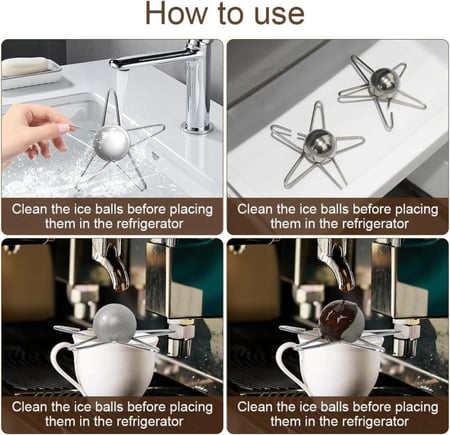 How to use

Clean the ice balls before placing them in the refrigerator

Clean the ice balls before placing them in the refrigerator

Clean the ice balls before placing them in the refrigerator

Clean the ice balls before placing them in the refrigerator